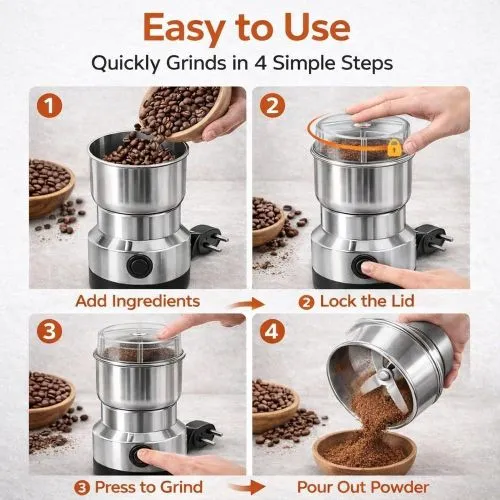 Easy to Use

Quickly Grinds in 4 Simple Steps

1

2

Add Ingredients

2 Lock the Lid

3

4

3 Press to Grind

Pour Out Powder